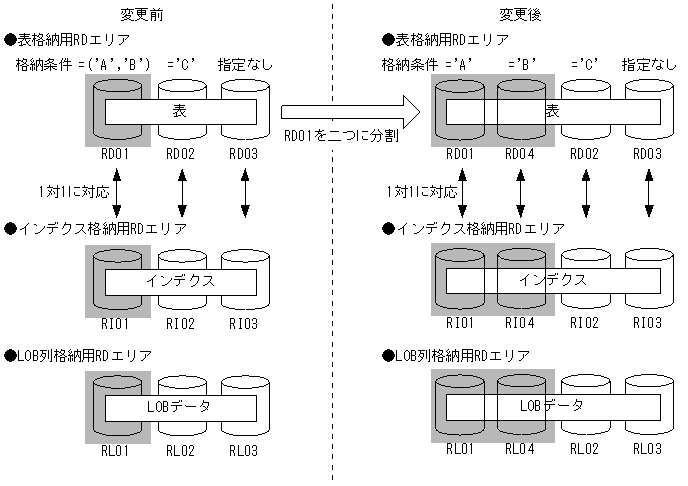 変更前

●表格納用RDエリア

格納条件 =('A','B') ='C' 指定なし

表

RD01 RD02 RD03

1対1に対応

●インデクス格納用RDエリア

インデクス

RI01 RI02 RI03

●LOB列格納用RDエリア

LOBデータ

RL01 RL02 RL03

RD01を二つに分割

変更後

●表格納用RDエリア

格納条件 ='A' ='B' ='C' 指定なし

表

RD01 RD04 RD02 RD03

1対1に対応

●インデクス格納用RDエリア

インデクス

RI01 RI04 RI02 RI03

●LOB列格納用RDエリア

LOBデータ

RL01 RL04 RL02 RL03