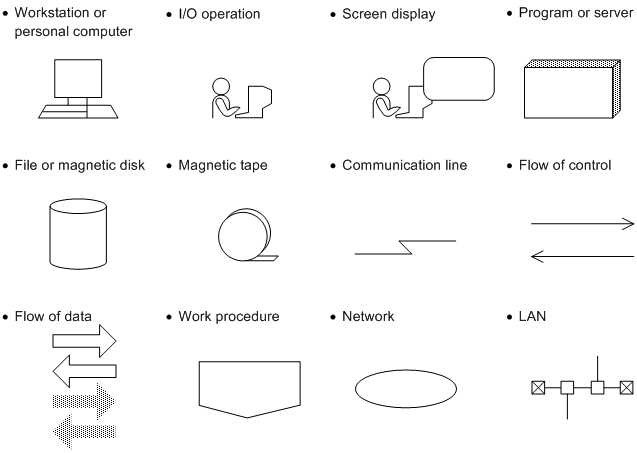 • Workstation or personal computer

• I/O operation

• Screen display

• Program or server

• File or magnetic disk

• Magnetic tape

• Communication line

• Flow of control

• Flow of data

• Work procedure

• Network

• LAN