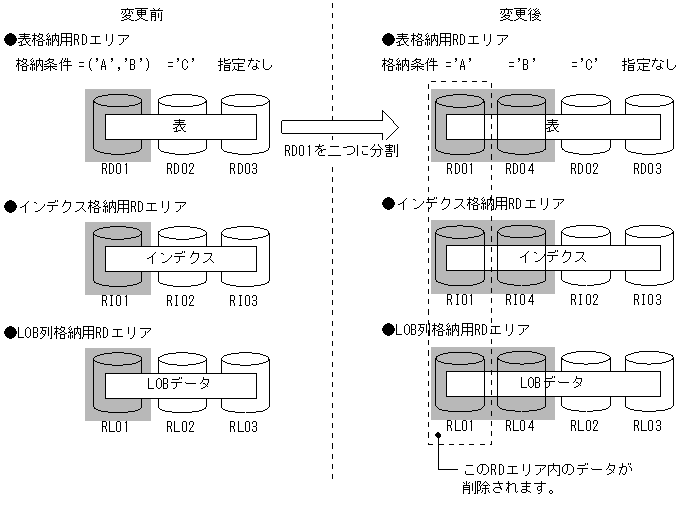 変更前

●表格納用RDエリア

格納条件 =('A','B') ='C' 指定なし

表

RD01 RD02 RD03

●インデクス格納用RDエリア

インデクス

RI01 RI02 RI03

●LOB列格納用RDエリア

LOBデータ

RL01 RL02 RL03

RD01を二つに分割

変更後

●表格納用RDエリア

格納条件 ='A' ='B' ='C' 指定なし

表

RD01 RD04 RD02 RD03

●インデクス格納用RDエリア

インデクス

RI01 RI04 RI02 RI03

●LOB列格納用RDエリア

LOBデータ

RL01 RL04 RL02 RL03

このRDエリア内のデータが削除されます。