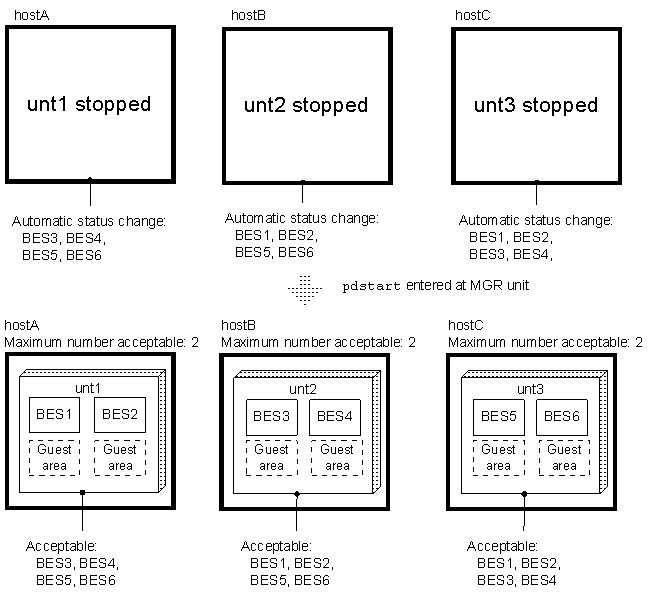 hostA

unt1 stopped

Automatic status change:
BES3, BES4,
BES5, BES6

hostB

unt2 stopped

Automatic status change:
BES1, BES2,
BES5, BES6

hostC

unt3 stopped

Automatic status change:
BES1, BES2,
BES3, BES4,

pdstart entered at MGR unit

hostA
Maximum number acceptable: 2

unt1

BES1 BES2

Guest area Guest area

Acceptable:
BES3, BES4,
BES5, BES6

hostB
Maximum number acceptable: 2

unt2

BES3 BES4

Guest area Guest area

Acceptable:
BES1, BES2,
BES5, BES6

hostC
Maximum number acceptable: 2

unt3

BES5 BES6

Guest area Guest area

Acceptable:
BES1, BES2,
BES3, BES4