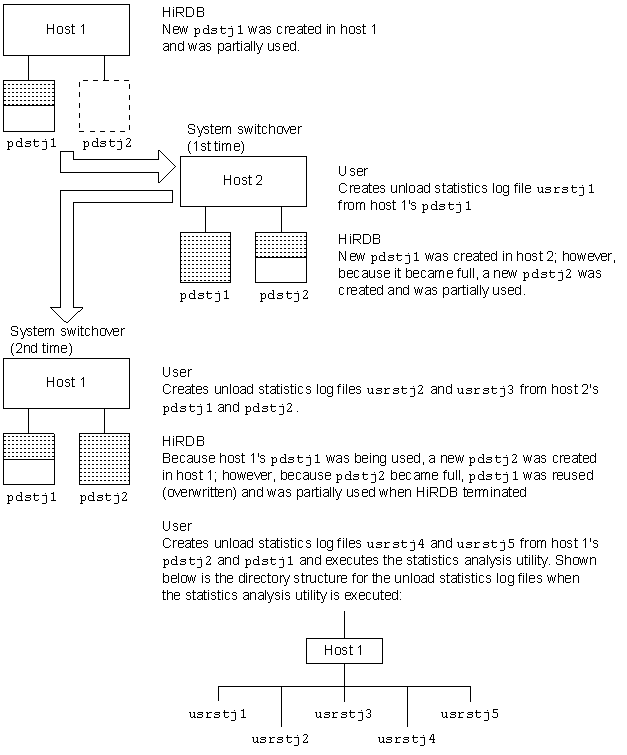 Host 1

HiRDB
New pdstj1 was created in host 1 and was partially used.

pdstj1 pdstj2

System switchover (1st time)

Host 2

User
Creates unload statistics log file usrstj1 from host 1's pdstj1

HiRDB
New pdstj1 was created in host 2; however, because it became full, a new pdstj2 was created and was partially used.

pdstj1 pdstj2

System switchover (2nd time)

Host 1

User
Creates unload statistics log files usrstj2 and usrstj3 from host 2's pdstj1 and pdstj2.

HiRDB
Because host 1's pdstj1 was being used, a new pdstj2 was created in host 1; however, because pdstj2 became full, pdstj1 was reused (overwritten) and was partially used when HiRDB terminated

pdstj1 pdstj2

User
Creates unload statistics log files usrstj4 and usrstj5 from host 1's pdstj2 and pdstj1 and executes the statistics analysis utility. Shown below is the directory structure for the unload statistics log files when the statistics analysis utility is executed:

Host 1

usrstj1 usrstj2 usrstj3 usrstj4 usrstj5