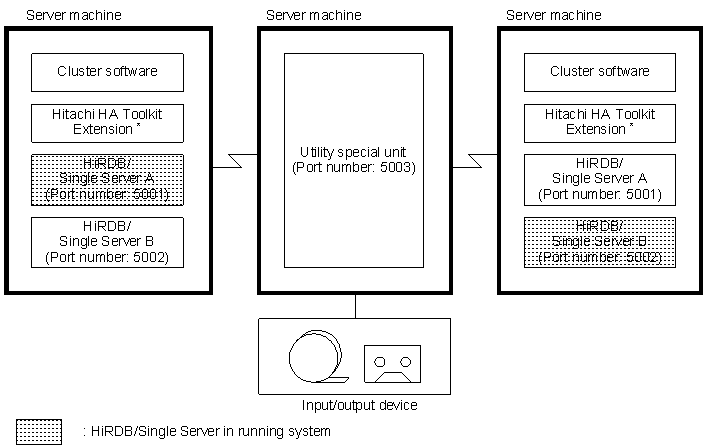 Server machine

Cluster software

Hitachi HA Toolkit Extension *

HiRDB/
Single Server A
(Port number: 5001)

HiRDB/
Single Server B
(Port number: 5002)

Server machine

Utility special unit
(Port number: 5003)

Server machine

Cluster software

Hitachi HA Toolkit Extension *

HiRDB/
Single Server A
(Port number: 5001)

HiRDB/
Single Server B
(Port number: 5002)

Input/output device

: HiRDB/Single Server in running system