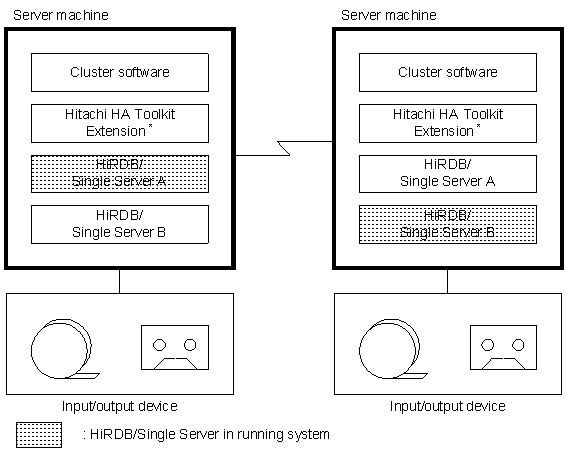 Server machine

Cluster software

Hitachi HA Toolkit Extension*

HiRDB/ Single Server A

HiRDB/ Single Server B

Input/output device

Server machine

Cluster software

Hitachi HA Toolkit Extension*

HiRDB/ Single Server A

HiRDB/ Single Server B

Input/output device

: HiRDB/Single Server in running system