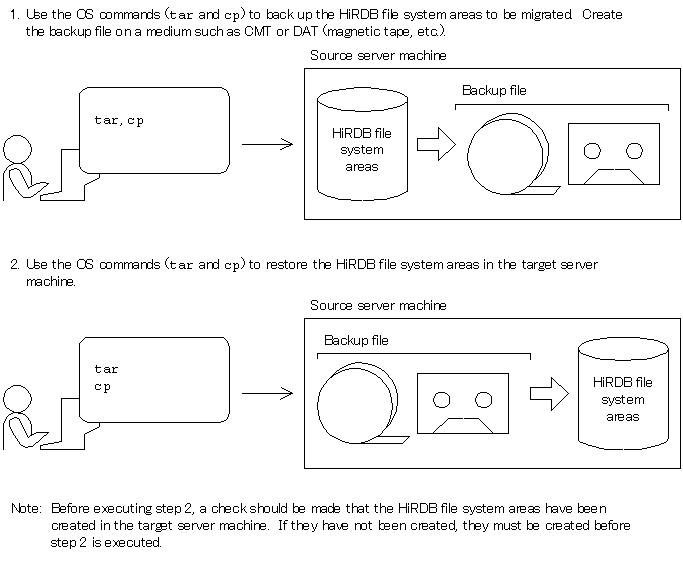 1. Use the OS commands (tar and cp) to back up the HiRDB file system areas to be migrated. Create the backup file on a medium such as CMT or DAT (magnetic tape, etc.).

Source server machine

tar, cp

HiRDB file system areas

Backup file

2. Use the OS commands (tar and cp) to restore the HiRDB file system areas in the target server machine.

Source server machine

tar
cp

Backup file

HiRDB file system areas

Note: Before executing step 2, a check should be made that the HiRDB file system areas have been created in the target server machine. If they have not been created, they must be created before step 2 is executed.