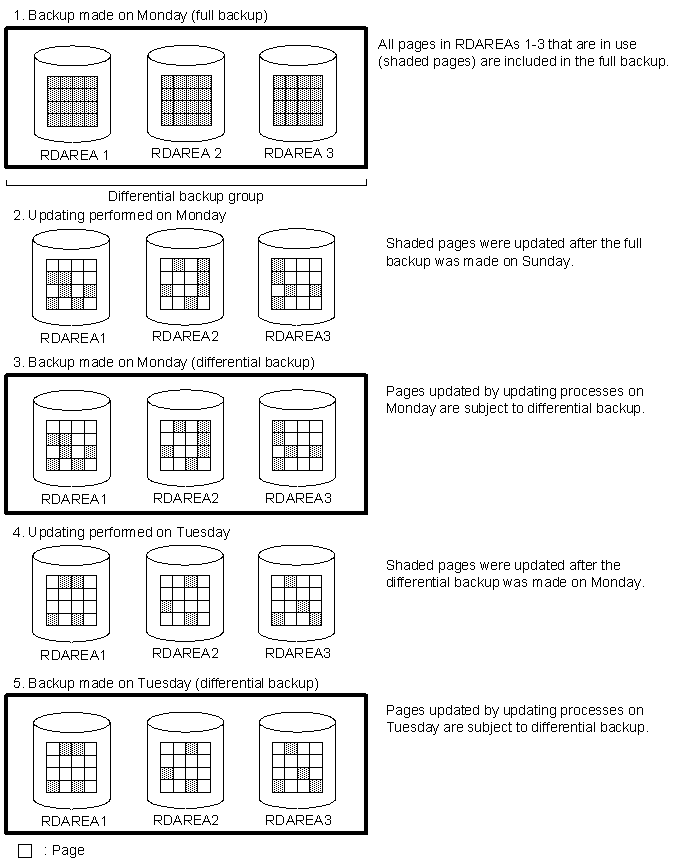 1. Backup made on Monday (full backup)

RDAREA 1
RDAREA 2
RDAREA 3

All pages in RDAREAs 1-3 that are in use (shaded pages) are included in the full backup.

Differential backup group

2. Updating performed on Monday

RDAREA1
RDAREA2
RDAREA3

Shaded pages were updated after the full backup was made on Sunday.

3. Backup made on Monday (differential backup)

RDAREA1
RDAREA2
RDAREA3

Pages updated by updating processes on Monday are subject to differential backup.

4. Updating performed on Tuesday

RDAREA1
RDAREA2
RDAREA3

Shaded pages were updated after the differential backup was made on Monday.

5. Backup made on Tuesday (differential backup)

RDAREA1
RDAREA2
RDAREA3

Pages updated by updating processes on Tuesday are subject to differential backup.

: Page