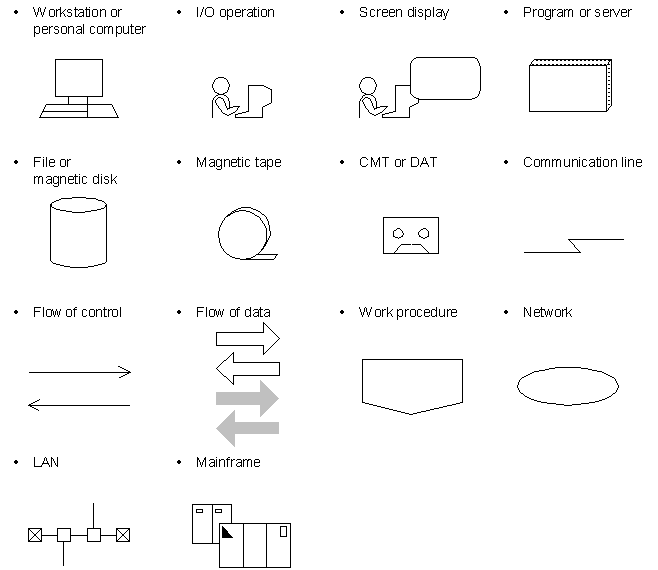 • Workstation or personal computer

• I/O operation

• Screen display

• Program or server

• File or magnetic disk

• Magnetic tape

• CMT or DAT

• Communication line

• Flow of control

• Flow of data

• Work procedure

• Network

• LAN

• Mainframe