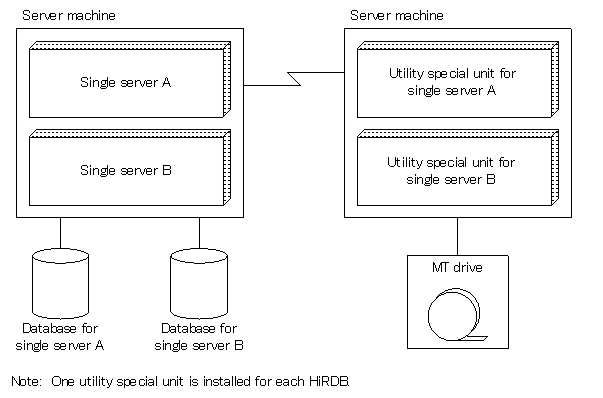 Server machine

Single server A

Single server B

Database for single server A

Database for single server B

Server machine

Utility special unit for single server A

Utility special unit for single server B

MT drive

Note: One utility special unit is installed for each HiRDB.