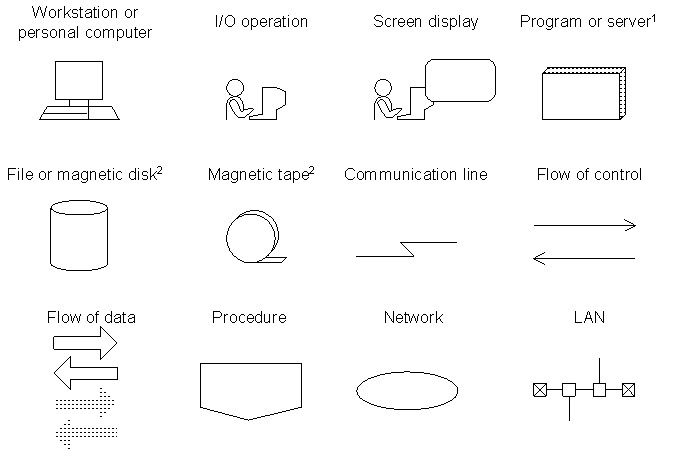 Workstation or personal computer

I/O operation

Screen display

Program or server$^1$

File or magnetic disk$^2$

Magnetic tape$^2$

Communication line

Flow of control

Flow of data

Procedure

Network

LAN