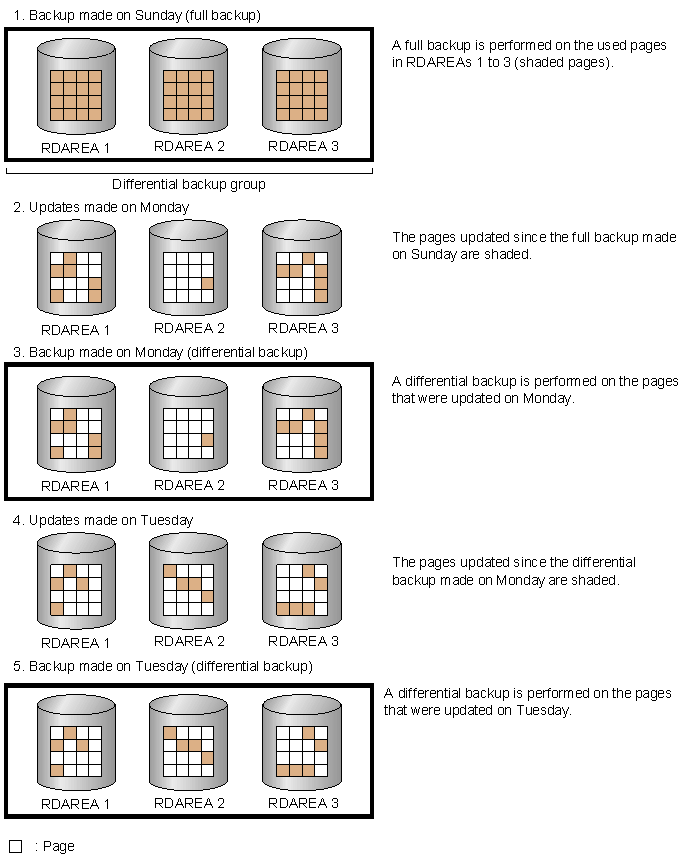 1. Backup made on Sunday (full backup)

RDAREA 1 RDAREA 2 RDAREA 3

A full backup is performed on the used pages in RDAREAs 1 to 3 (shaded pages).

Differential backup group

2. Updates made on Monday

RDAREA 1 RDAREA 2 RDAREA 3

The pages updated since the full backup made on Sunday are shaded.

3. Backup made on Monday (differential backup)

RDAREA 1 RDAREA 2 RDAREA 3

A differential backup is performed on the pages that were updated on Monday.

4. Updates made on Tuesday

RDAREA 1 RDAREA 2 RDAREA 3

The pages updated since the differential backup made on Monday are shaded.

5. Backup made on Tuesday (differential backup)

RDAREA 1 RDAREA 2 RDAREA 3

A differential backup is performed on the pages that were updated on Tuesday.

: Page