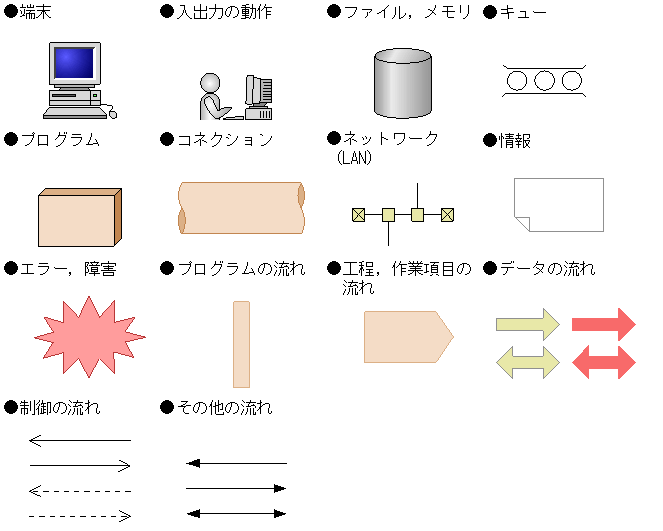 ●端末
●入出力の動作
●ファイル，メモリ
●キュー

●プログラム
●コネクション
●ネットワーク (LAN)
●情報

●エラー，障害
●プログラムの流れ
●工程，作業項目の流れ
●データの流れ

●制御の流れ
●その他の流れ