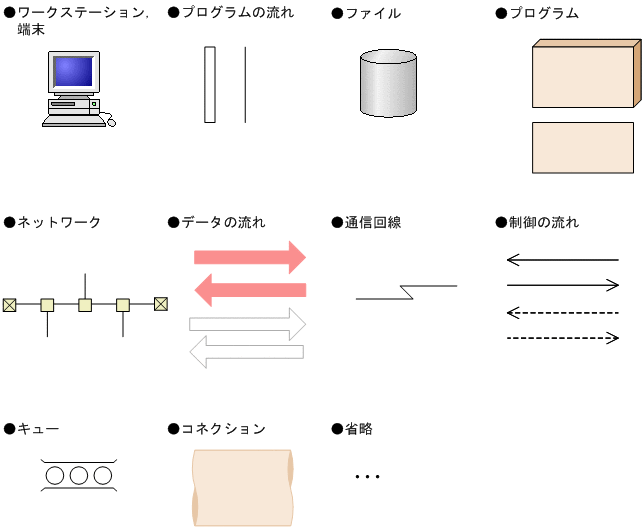 ●ワークステーション，端末

●プログラムの流れ

●ファイル

●プログラム

●ネットワーク

●データの流れ

●通信回線

●制御の流れ

●キュー

●コネクション

●省略

・・・