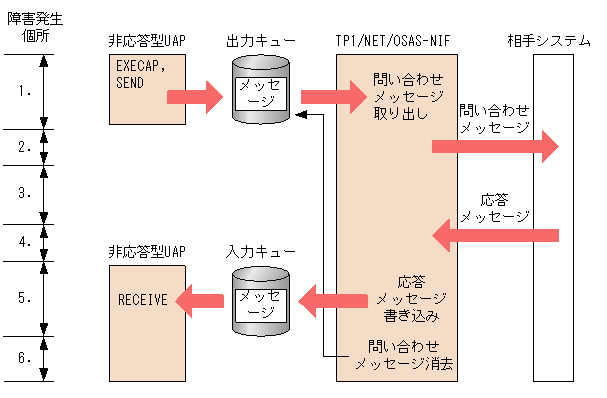 障害発生個所

1.

2.

3.

4.

5.

6.

非応答型UAP

EXECAP, SEND

出力キュー

メッセージ

TP1/NET/OSAS-NIF

問い合わせメッセージ取り出し

相手システム

問い合わせメッセージ

応答メッセージ

非応答型UAP

RECEIVE

入力キュー

メッセージ

応答メッセージ書き込み

問い合わせメッセージ消去