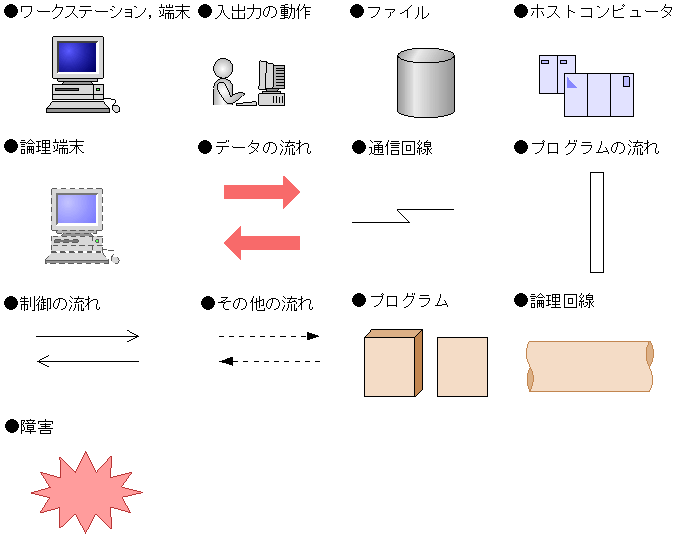 ●ワークステーション，端末

●入出力の動作

●ファイル

●ホストコンピュータ

●論理端末

●データの流れ

●通信回線

●プログラムの流れ

●制御の流れ

●その他の流れ

●プログラム

●論理回線

●障害