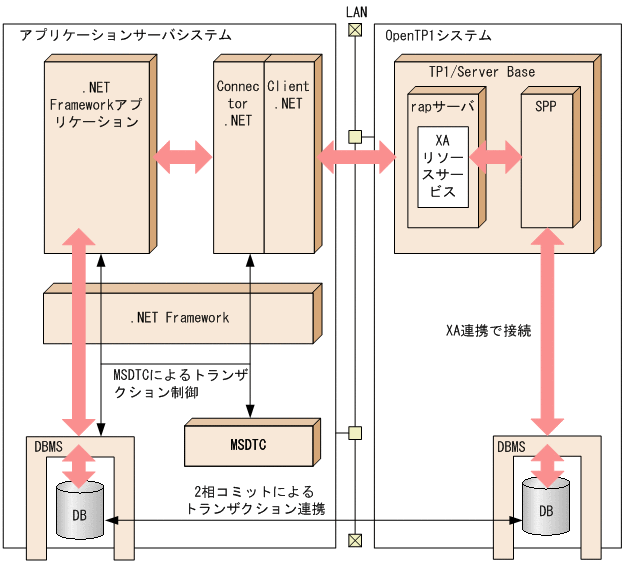 LAN

アプリケーションサーバシステム

.NET Frameworkアプリケーション

Connector .NET

Client .NET

.NET Framework

MSDTCによるトランザクション制御

MSDTC

DBMS

DB

2相コミットによるトランザクション連携

OpenTP1システム

TP1/Server Base

rapサーバ

XA リソースサービス

SPP

XA連携で接続

DBMS

DB