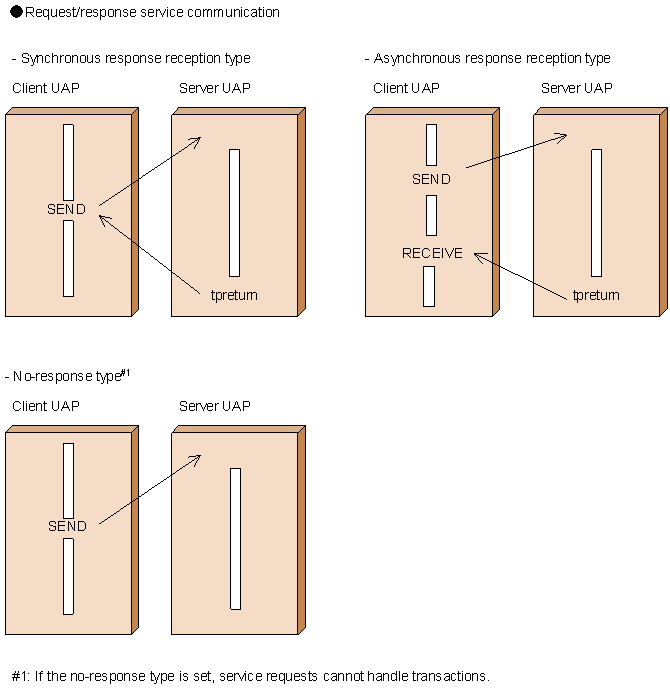 ●Request/response service communication

- Synchronous response reception type

Client UAP

Server UAP

SEND

tpreturn

- Asynchronous response reception type

Client UAP

Server UAP

SEND

RECEIVE

tpreturn

- No-response type$^{\#1}$

Client UAP

Server UAP

SEND

#1: If the no-response type is set, service requests cannot handle transactions.