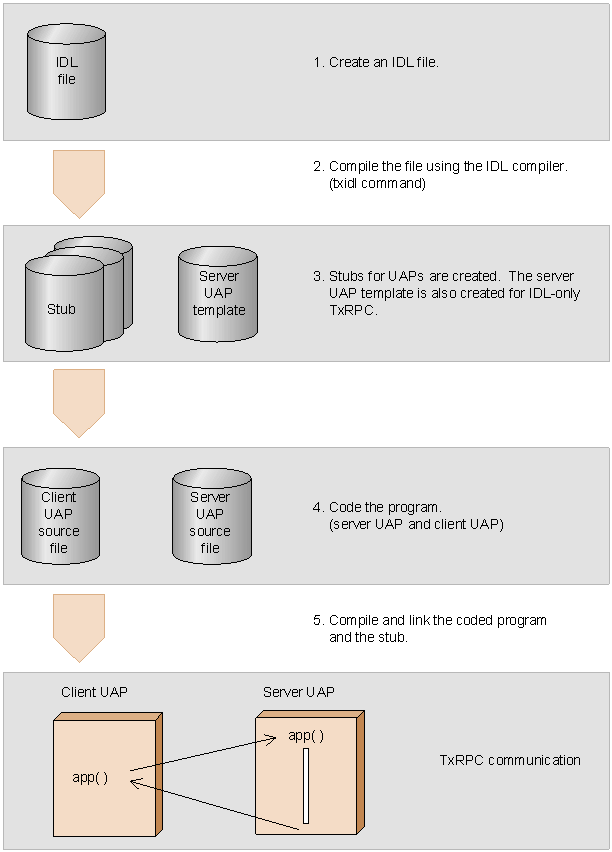 IDL file

1. Create an IDL file.

2. Compile the file using the IDL compiler. (txidl command)

Stub

Server UAP template

3. Stubs for UAPs are created. The server UAP template is also created for IDL-only TxRPC.

Client UAP source file

Server UAP source file

4. Code the program. (server UAP and client UAP)

5. Compile and link the coded program and the stub.

Client UAP

Server UAP

app( )

app( )

TxRPC communication