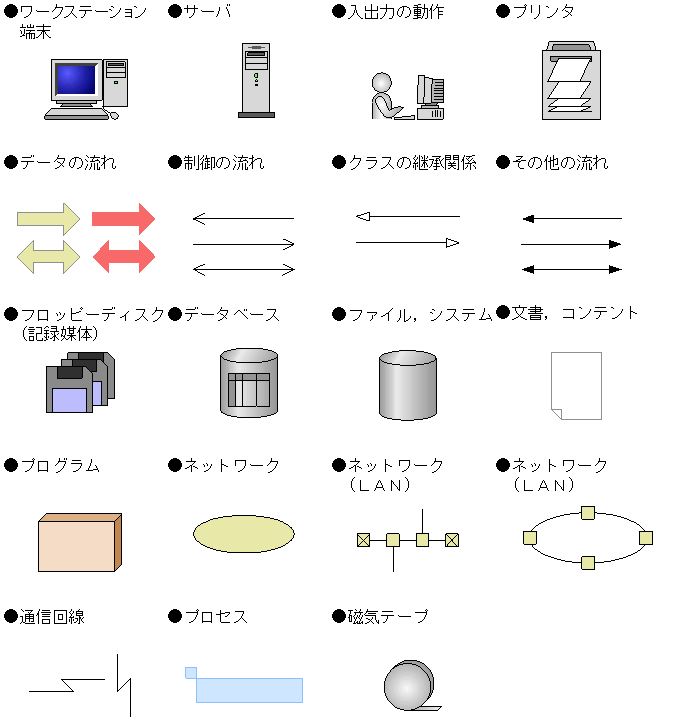 ●ワークステーション端末
●サーバ
●入出力の動作
●プリンタ

●データの流れ
●制御の流れ
●クラスの継承関係
●その他の流れ

●フロッピーディスク（記録媒体）
●データベース
●ファイル，システム
●文書，コンテント

●プログラム
●ネットワーク
●ネットワーク（ＬＡＮ）
●ネットワーク（ＬＡＮ）

●通信回線
●プロセス
●磁気テープ