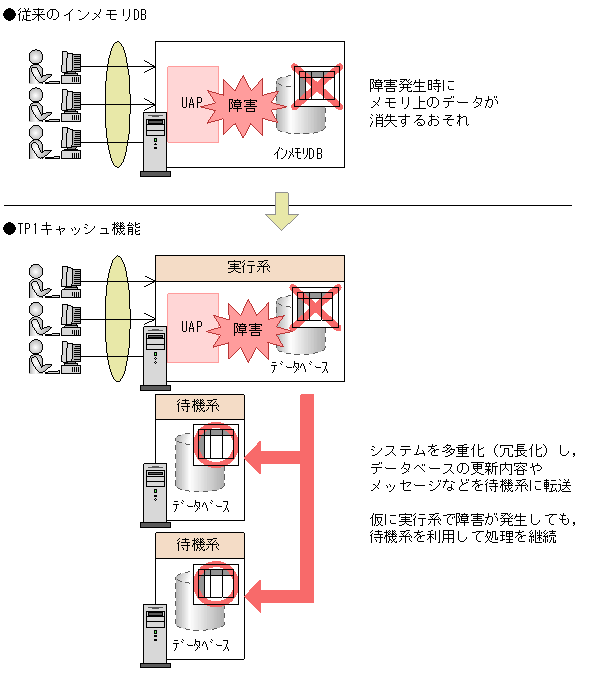 ●従来のインメモリDB

UAP
障害
インメモリDB

障害発生時に
メモリ上のデータが
消失するおそれ

●TP1キャッシュ機能

実行系
UAP
障害
データベース

待機系
データベース

待機系
データベース

システムを多重化（冗長化）し，
データベースの更新内容や
メッセージなどを待機系に転送

仮に実行系で障害が発生しても，
待機系を利用して処理を継続