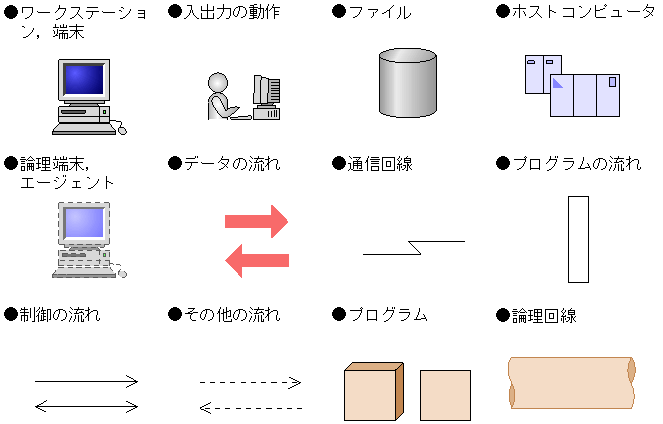 ●ワークステーション，端末

●入出力の動作

●ファイル

●ホストコンピュータ

●論理端末，エージェント

●データの流れ

●通信回線

●プログラムの流れ

●制御の流れ

●その他の流れ

●プログラム

●論理回線