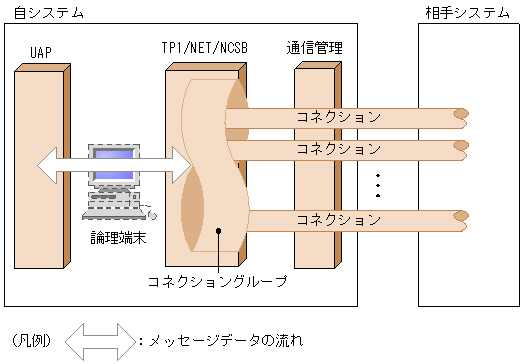 自システム

相手システム

UAP

TP1/NET/NCSB

通信管理

コネクション

コネクション

コネクション

論理端末

コネクショングループ

(凡例)

：メッセージデータの流れ