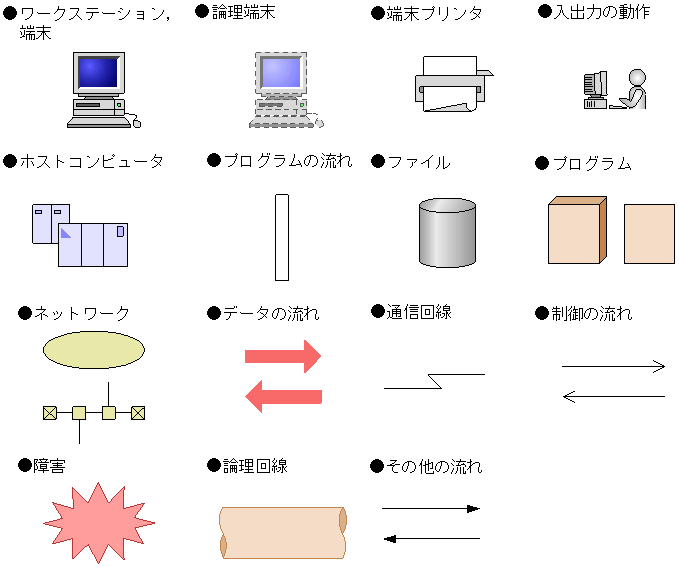 ●ワークステーション，端末

●論理端末

●端末プリンタ

●入出力の動作

●ホストコンピュータ

●プログラムの流れ

●ファイル

●プログラム

●ネットワーク

●データの流れ

●通信回線

●制御の流れ

●障害

●論理回線

●その他の流れ