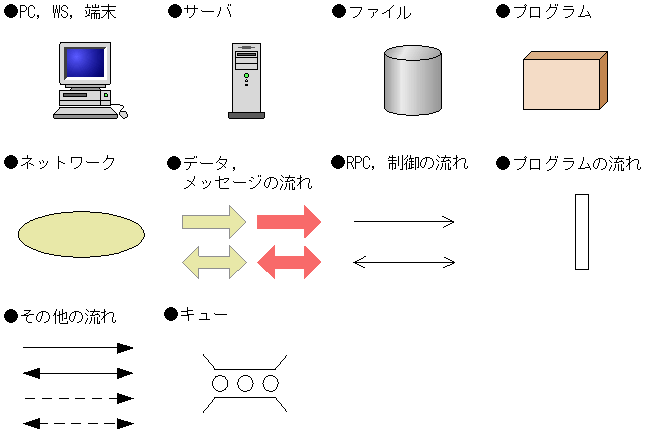 ●PC, WS, 端末

●サーバ

●ファイル

●プログラム

●ネットワーク

●データ, メッセージの流れ

●RPC, 制御の流れ

●プログラムの流れ

●その他の流れ

●キュー