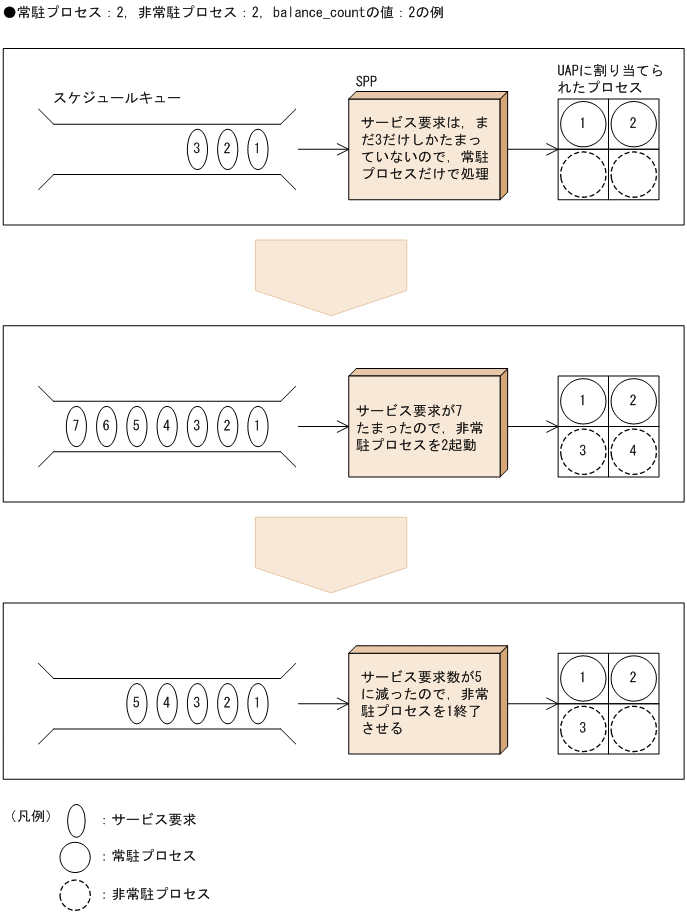 ●常駐プロセス：2，非常駐プロセス：2，balance_countの値：2の例

スケジュールキュー

3 2 1

SPP

サービス要求は，まだ3だけしかたまっていないので，常駐プロセスだけで処理

UAPに割り当てられたプロセス

1 2

7 6 5 4 3 2 1

サービス要求が7たまったので，非常駐プロセスを2起動

1 2
3 4

5 4 3 2 1

サービス要求数が5に減ったので，非常駐プロセスを1終了させる

1 2
3

（凡例）
：サービス要求
：常駐プロセス
：非常駐プロセス