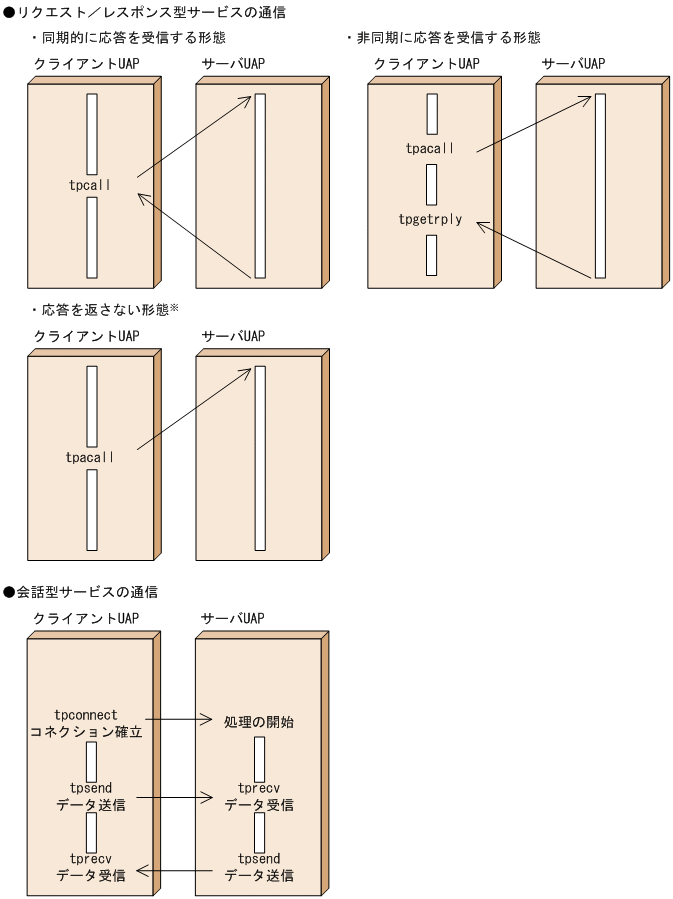 ●リクエスト／レスポンス型サービスの通信

・同期的に応答を受信する形態

クライアントUAP

サーバUAP

tpcall

・非同期に応答を受信する形態

クライアントUAP

サーバUAP

tpacall

tpgetrply

・応答を返さない形態※

クライアントUAP

サーバUAP

tpacall

●会話型サービスの通信

クライアントUAP

サーバUAP

tpconnect
コネクション確立

処理の開始

tpsend
データ送信

tprecv
データ受信

tprecv
データ受信

tpsend
データ送信