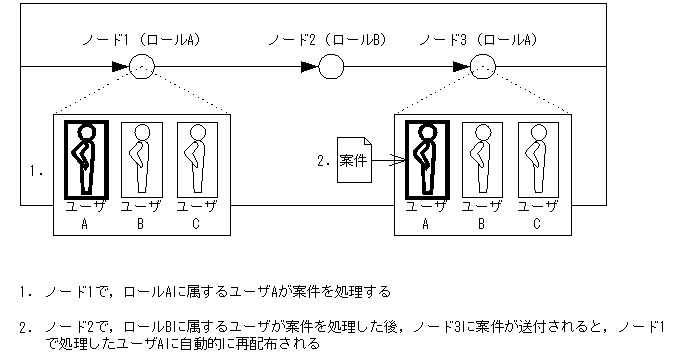 ノード1（ロールA）

ノード2（ロールB）

ノード3（ロールA）

1.

ユーザ A

ユーザ B

ユーザ C

2. 案件

ユーザ A

ユーザ B

ユーザ C

1. ノード1で，ロールAに属するユーザAが案件を処理する

2. ノード2で，ロールBに属するユーザが案件を処理した後，ノード3に案件が送付されると，ノード1で処理したユーザAに自動的に再配布される